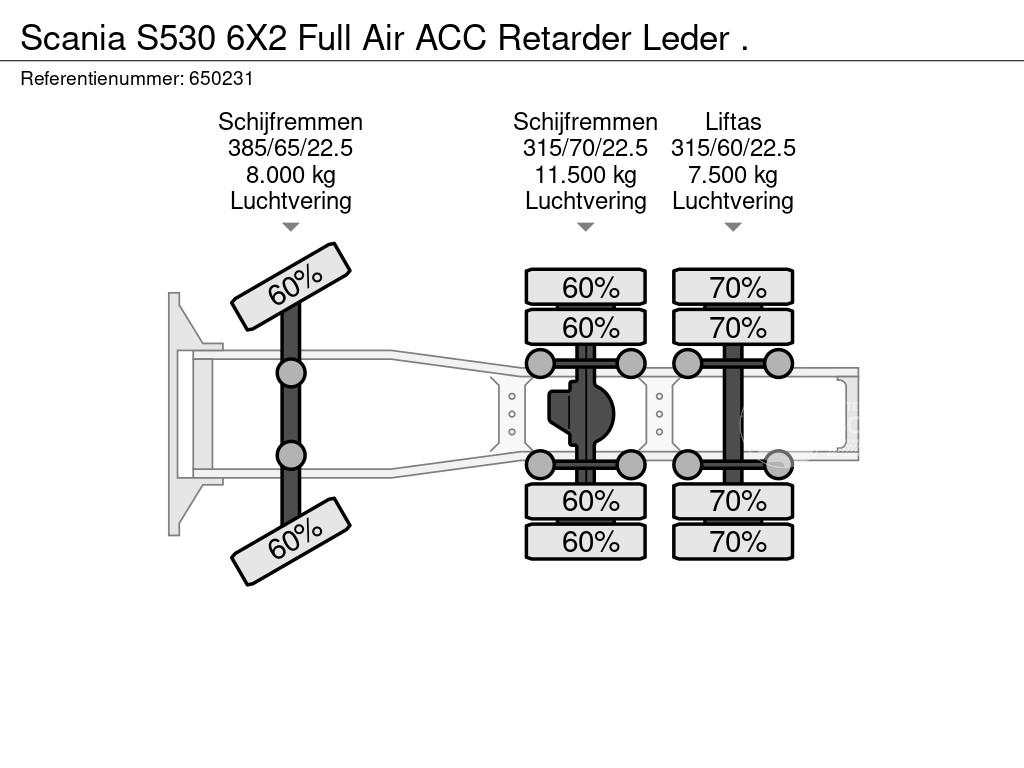 Scania S530 6X2 Full Air ACC Retarder Leder .

Referentienummer: 650231

Schijfremmen
385/65/22.5
8.000 kg
Luchtvering

Schijfremmen
315/70/22.5
11.500 kg
Luchtvering

Liftas
315/60/22.5
7.500 kg
Luchtvering

60%
60%

60%
60%
60%
60%

70%
70%
70%
70%